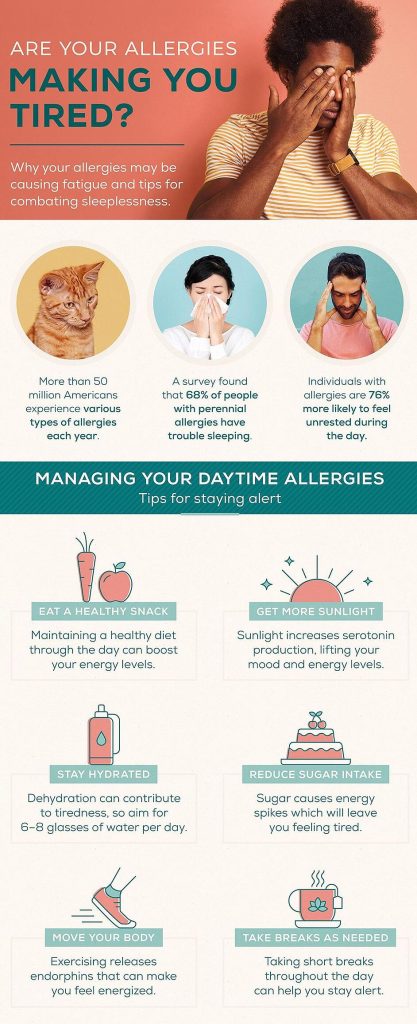 ARE YOUR ALLERGIES
MAKING YOU TIRED?

Why your allergies may be causing fatigue and tips for combating sleeplessness.

More than 50 million Americans experience various types of allergies each year.

A survey found that 68% of people with perennial allergies have trouble sleeping.

Individuals with allergies are 76% more likely to feel unrested during the day.

MANAGING YOUR DAYTIME ALLERGIES
Tips for staying alert

EAT A HEALTHY SNACK
Maintaining a healthy diet through the day can boost your energy levels.

GET MORE SUNLIGHT
Sunlight increases serotonin production, lifting your mood and energy levels.

STAY HYDRATED
Dehydration can contribute to tiredness, so aim for 6–8 glasses of water per day.

REDUCE SUGAR INTAKE
Sugar causes energy spikes which will leave you feeling tired.

MOVE YOUR BODY
Exercising releases endorphins that can make you feel energized.

TAKE BREAKS AS NEEDED
Taking short breaks throughout the day can help you stay alert.