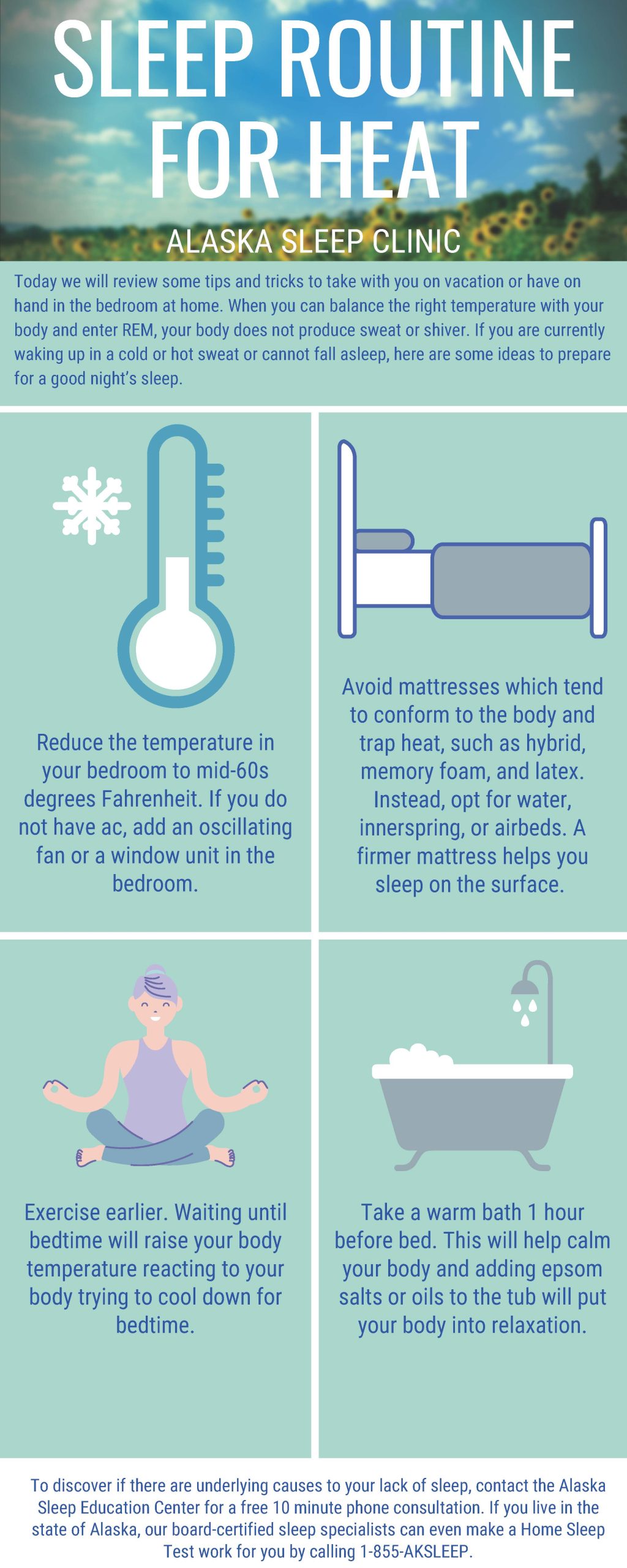 SLEEP ROUTINE FOR HEAT

ALASKA SLEEP CLINIC

Today we will review some tips and tricks to take with you on vacation or have on hand in the bedroom at home. When you can balance the right temperature with your body and enter REM, your body does not produce sweat or shiver. If you are currently waking up in a cold or hot sweat or cannot fall asleep, here are some ideas to prepare for a good night's sleep.

Reduce the temperature in your bedroom to mid-60s degrees Fahrenheit. If you do not have ac, add an oscillating fan or a window unit in the bedroom.

Avoid mattresses which tend to conform to the body and trap heat, such as hybrid, memory foam, and latex. Instead, opt for water, innerspring, or airbeds. A firmer mattress helps you sleep on the surface.

Exercise earlier. Waiting until bedtime will raise your body temperature reacting to your body trying to cool down for bedtime.

Take a warm bath 1 hour before bed. This will help calm your body and adding epsom salts or oils to the tub will put your body into relaxation.

To discover if there are underlying causes to your lack of sleep, contact the Alaska Sleep Education Center for a free 10 minute phone consultation. If you live in the state of Alaska, our board-certified sleep specialists can even make a Home Sleep Test work for you by calling 1-855-AKSLEEP.